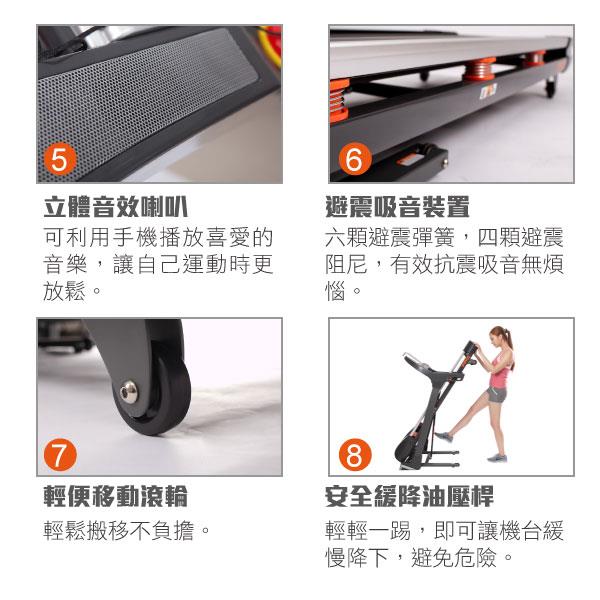 5

立體音效喇叭

可利用手機播放喜愛的音樂，讓自己運動時更放鬆。

6

避震吸音裝置

六顆避震彈簧，四顆避震阻尼，有效抗震吸音無煩惱。

7

輕便移動滾輪

輕鬆搬移不負擔。

8

安全緩降油壓桿

輕輕一踢，即可讓機台緩慢降下，避免危險。